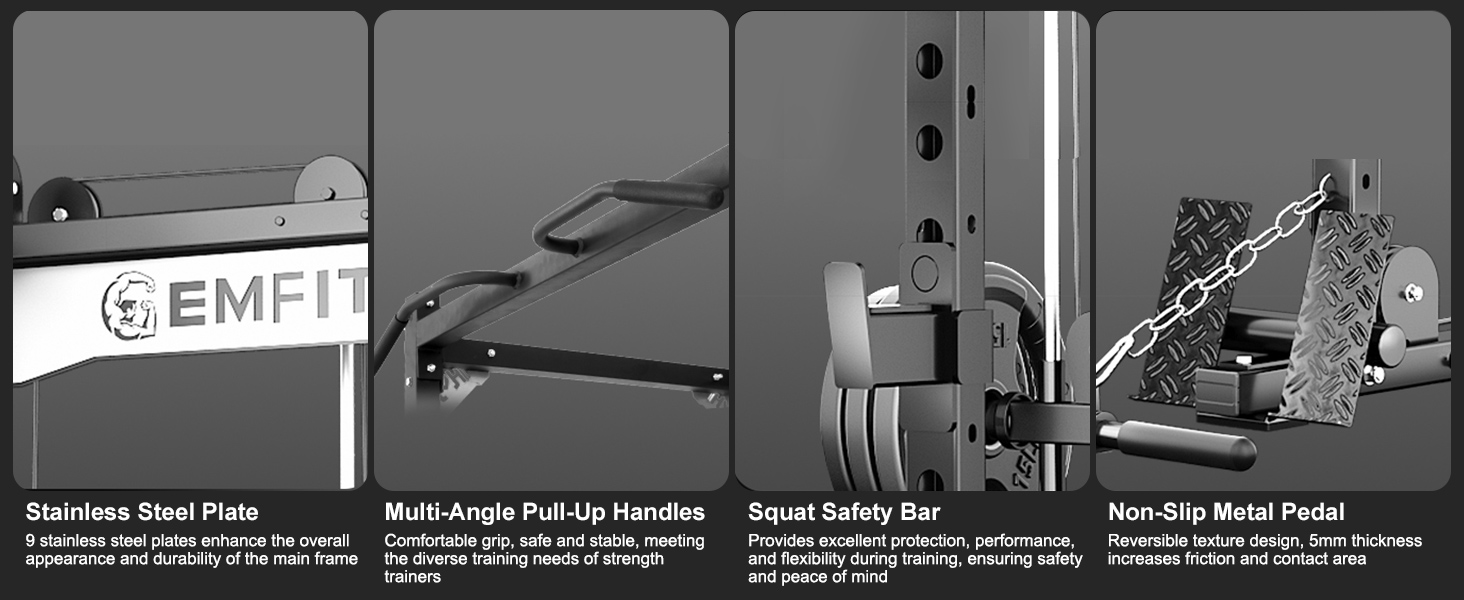 EMFIT

Stainless Steel Plate
9 stainless steel plates enhance the overall appearance and durability of the main frame

Multi-Angle Pull-Up Handles
Comfortable grip, safe and stable, meeting the diverse training needs of strength trainers

Squat Safety Bar
Provides excellent protection, performance, and flexibility during training, ensuring safety and peace of mind

Non-Slip Metal Pedal
Reversible texture design, 5mm thickness increases friction and contact area